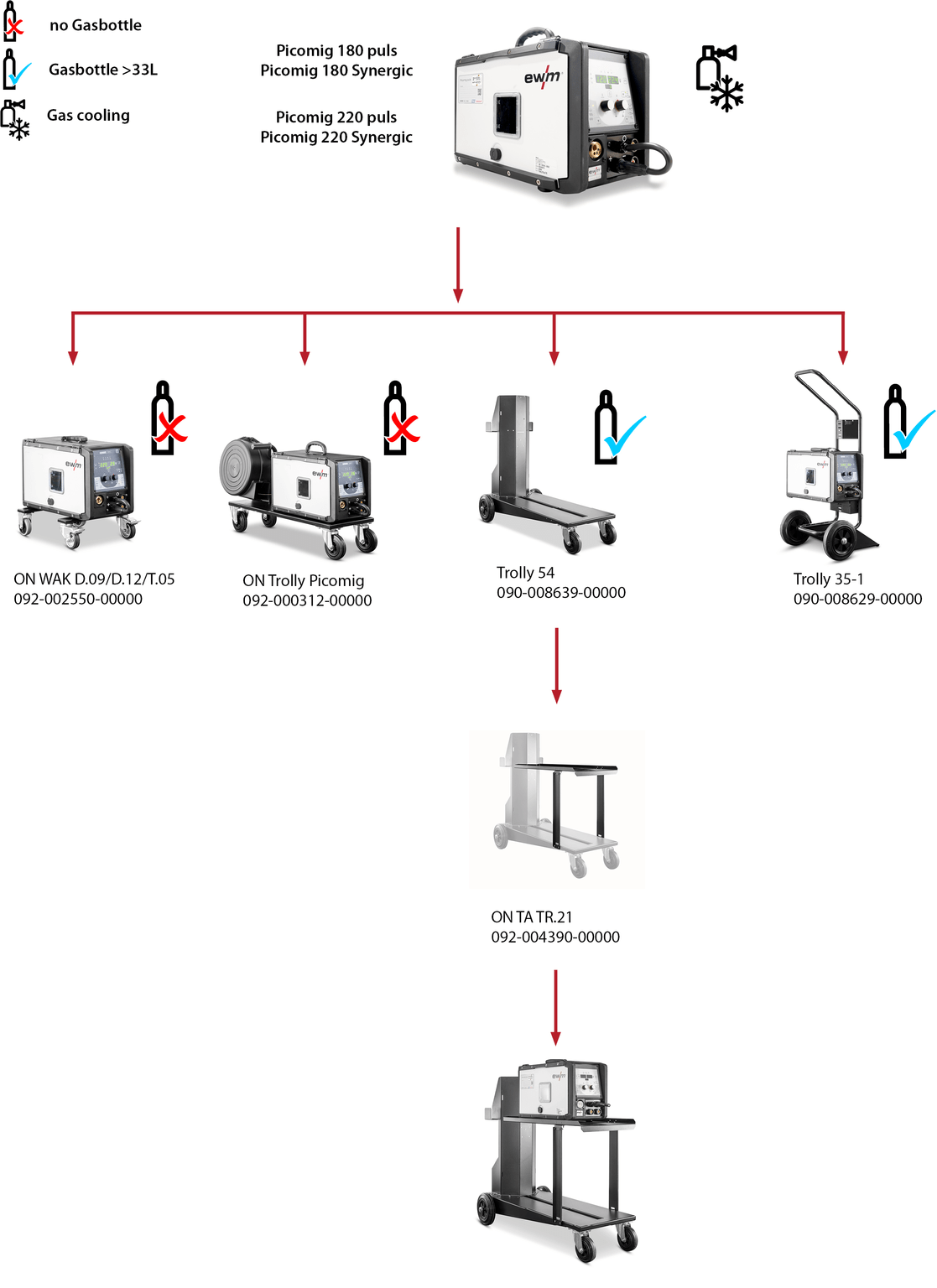 no Gasbottle

Gasbottle >33L

Gas cooling

Picomig 180 puls
Picomig 180 Synergic

Picomig 220 puls
Picomig 220 Synergic

ewm

ON WAK D.09/D.12/T.05
092-002550-00000

ON Trolly Picomig
092-000312-00000

Trolly 54
090-008639-00000

Trolly 35-1
090-008629-00000

ON TA TR.21
092-004390-00000